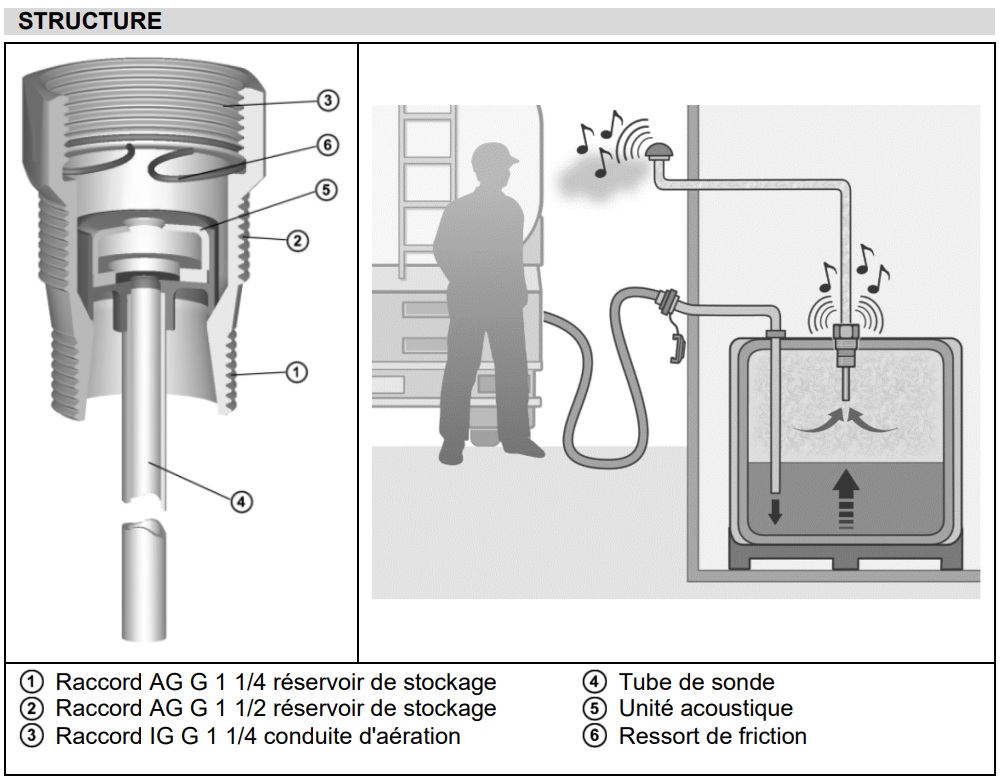 STRUCTURE

③
⑥
⑤
②
①
④

① Raccord AG G 1 1/4 réservoir de stockage
② Raccord AG G 1 1/2 réservoir de stockage
③ Raccord IG G 1 1/4 conduite d'aération

④ Tube de sonde
⑤ Unité acoustique
⑥ Ressort de friction